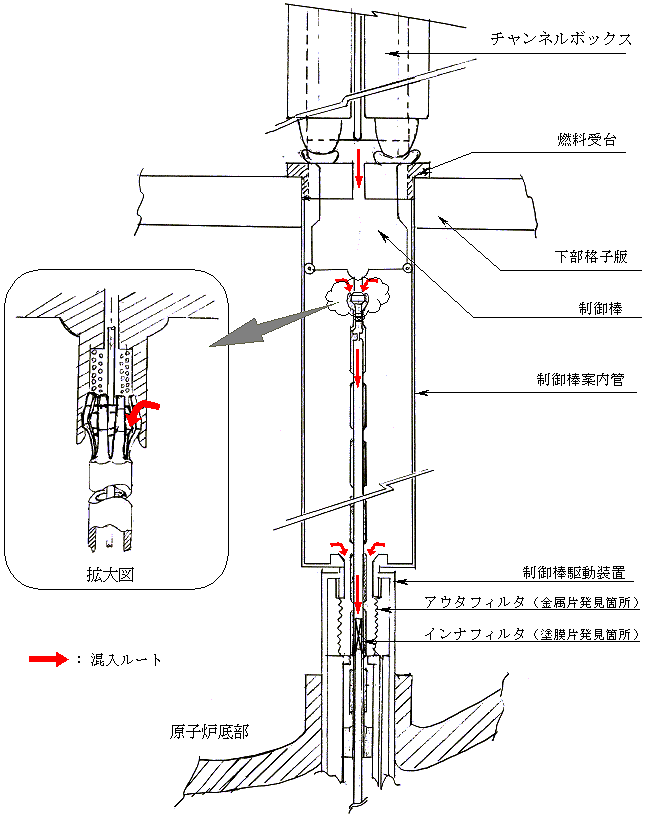 チャンネルボックス

燃料受台

下部格子版

制御棒

制御棒案内管

拡大図

制御棒駆動装置

アウタフィルタ（金属片発見箇所）

インナフィルタ（塗膜片発見箇所）

：混入ルート

原子炉底部